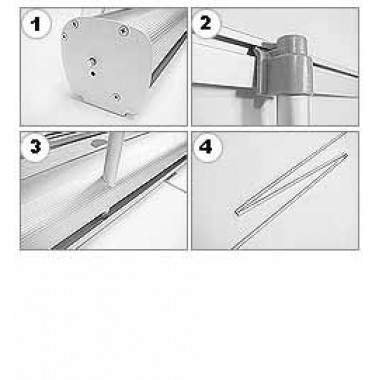 1

2

3

4